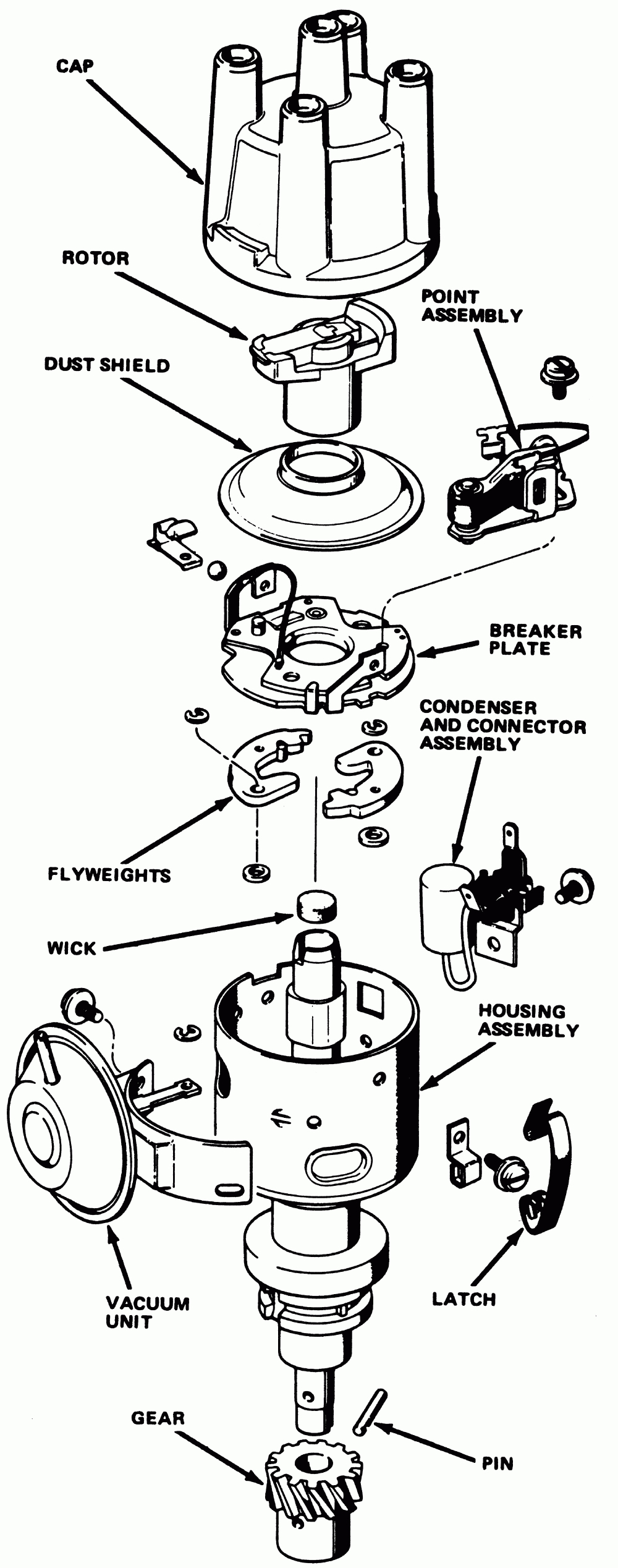 CAP

ROTOR

POINT ASSEMBLY

DUST SHIELD

BREAKER PLATE

CONDENSER AND CONNECTOR ASSEMBLY

FLYWEIGHTS

WICK

HOUSING ASSEMBLY

VACUUM UNIT

LATCH

GEAR

PIN