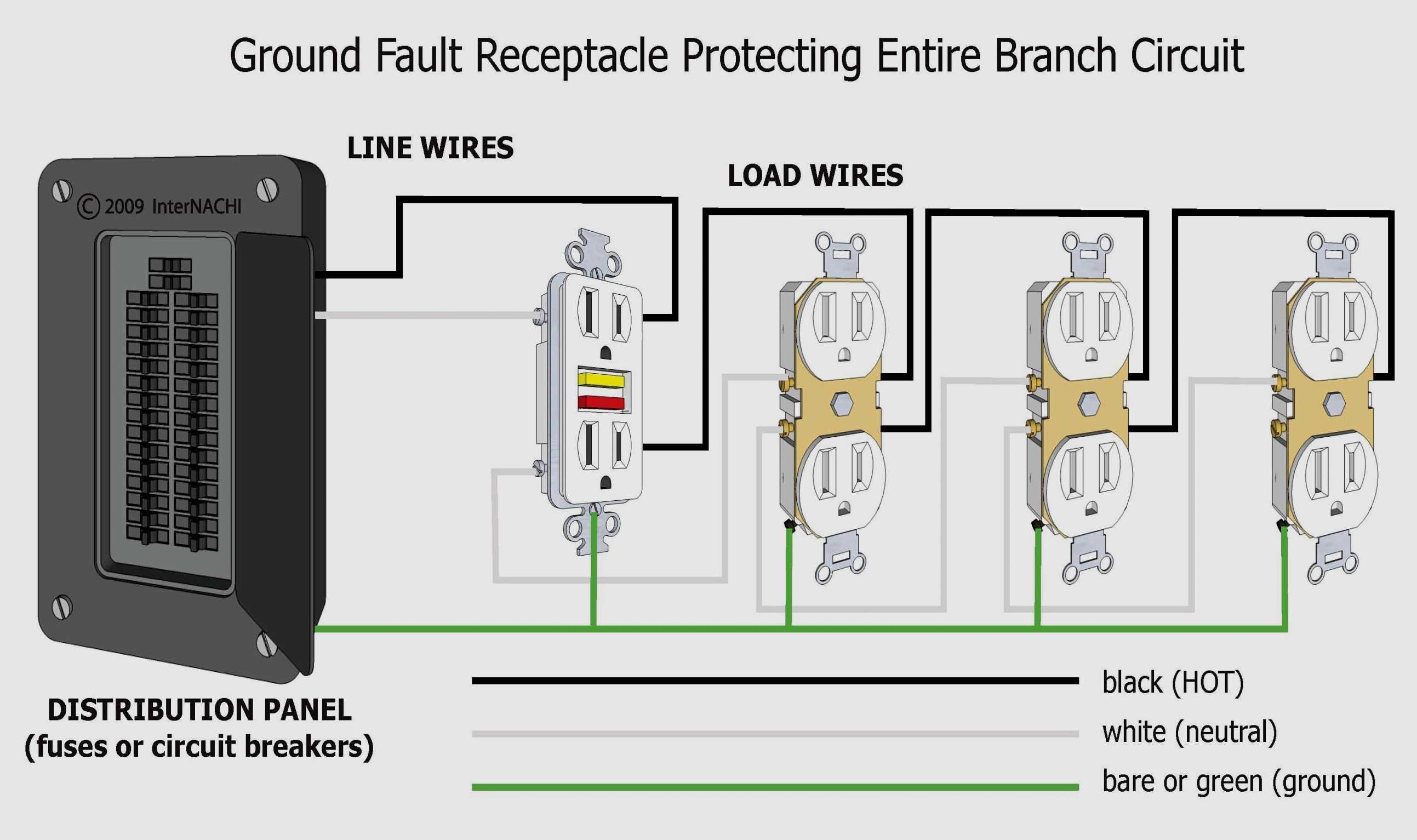 Ground Fault Receptacle Protecting Entire Branch Circuit

LINE WIRES

LOAD WIRES

© 2009 InterNACHI

DISTRIBUTION PANEL
(fuses or circuit breakers)

black (HOT)

white (neutral)

bare or green (ground)