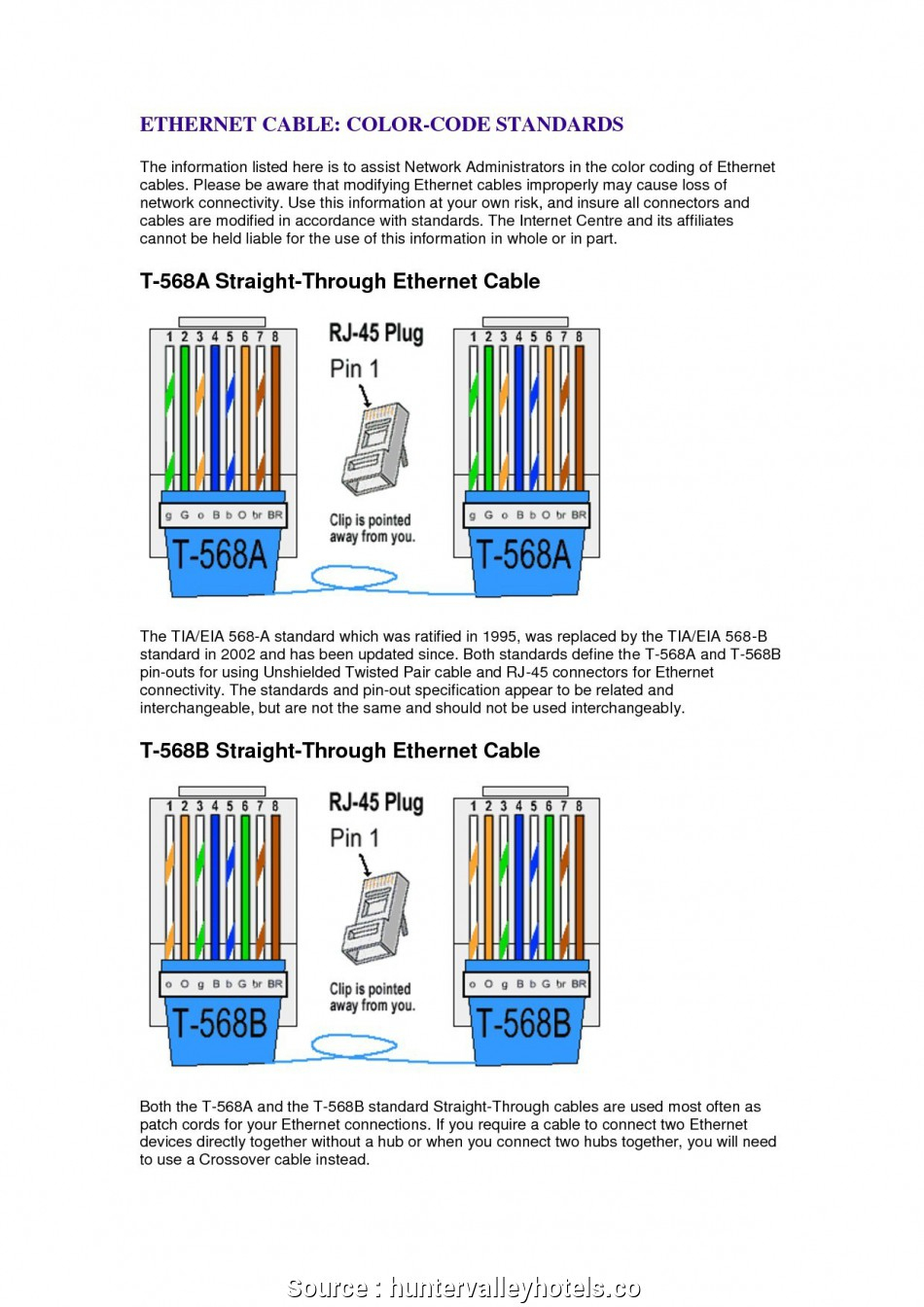 ETHERNET CABLE: COLOR-CODE STANDARDS

The information listed here is to assist Network Administrators in the color coding of Ethernet cables. Please be aware that modifying Ethernet cables improperly may cause loss of network connectivity. Use this information at your own risk, and insure all connectors and cables are modified in accordance with standards. The Internet Centre and its affiliates cannot be held liable for the use of this information in whole or in part.

T-568A Straight-Through Ethernet Cable

1 2 3 4 5 6 7 8
g G o B b O br BR
T-568A

RJ-45 Plug
Pin 1
Clip is pointed away from you.

1 2 3 4 5 6 7 8
g G o B b O br BR
T-568A

The TIA/EIA 568-A standard which was ratified in 1995, was replaced by the TIA/EIA 568-B standard in 2002 and has been updated since. Both standards define the T-568A and T-568B pin-outs for using Unshielded Twisted Pair cable and RJ-45 connectors for Ethernet connectivity. The standards and pin-out specification appear to be related and interchangeable, but are not the same and should not be used interchangeably.

T-568B Straight-Through Ethernet Cable

1 2 3 4 5 6 7 8
o O g B b G br BR
T-568B

RJ-45 Plug
Pin 1
Clip is pointed away from you.

1 2 3 4 5 6 7 8
o O g B b G br BR
T-568B

Both the T-568A and the T-568B standard Straight-Through cables are used most often as patch cords for your Ethernet connections. If you require a cable to connect two Ethernet devices directly together without a hub or when you connect two hubs together, you will need to use a Crossover cable instead.

Source : huntervalleyhotels.co