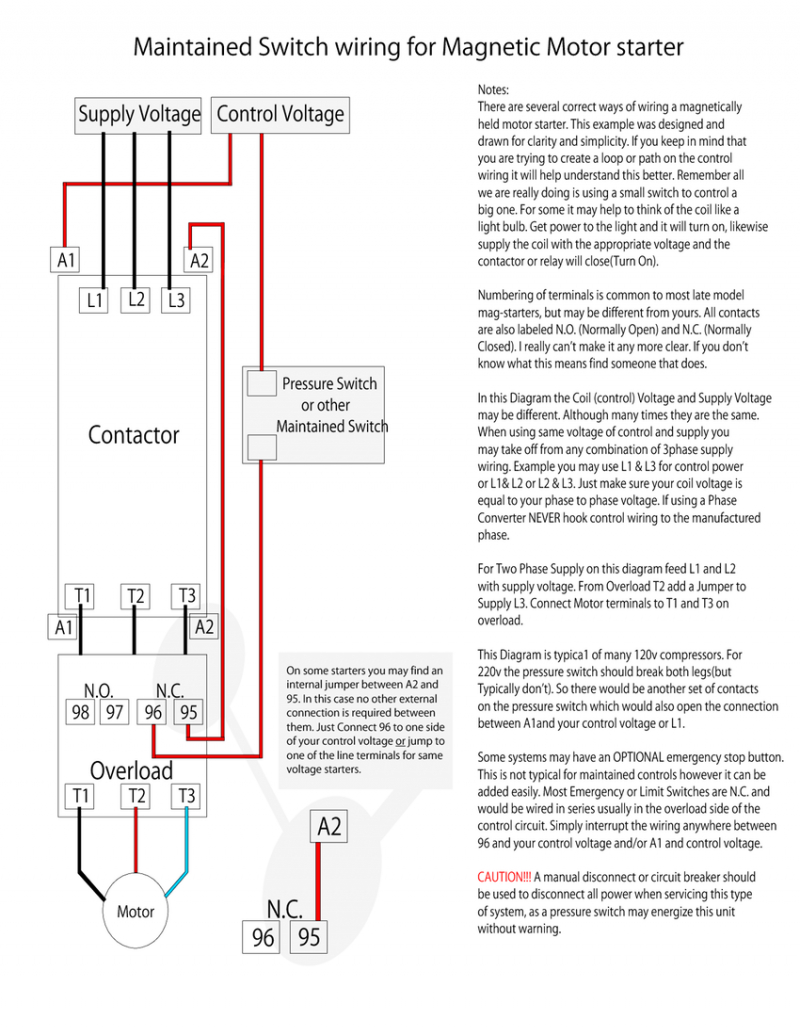 Maintained Switch wiring for Magnetic Motor starter

Supply Voltage

Control Voltage

A1

A2

L1

L2

L3

Contactor

Pressure Switch or other Maintained Switch

T1

T2

T3

A1

A2

N.O.

N.C.

98

97

96

95

Overload

T1

T2

T3

Motor

On some starters you may find an internal jumper between A2 and 95. In this case no other external connection is required between them. Just Connect 96 to one side of your control voltage or jump to one of the line terminals for same voltage starters.

A2

N.C.

96

95

Notes:
There are several correct ways of wiring a magnetically held motor starter. This example was designed and drawn for clarity and simplicity. If you keep in mind that you are trying to create a loop or path on the control wiring it will help understand this better. Remember all we are really doing is using a small switch to control a big one. For some it may help to think of the coil like a light bulb. Get power to the light and it will turn on, likewise supply the coil with the appropriate voltage and the contactor or relay will close(Turn On).

Numbering of terminals is common to most late model mag-starters, but may be different from yours. All contacts are also labeled N.O. (Normally Open) and N.C. (Normally Closed). I really can't make it any more clear. If you don't know what this means find someone that does.

In this Diagram the Coil (control) Voltage and Supply Voltage may be different. Although many times they are the same. When using same voltage of control and supply you may take off from any combination of 3phase supply wiring. Example you may use L1 & L3 for control power or L1& L2 or L2 & L3. Just make sure your coil voltage is equal to your phase to phase voltage. If using a Phase Converter NEVER hook control wiring to the manufactured phase.

For Two Phase Supply on this diagram feed L1 and L2 with supply voltage. From Overload T2 add a Jumper to Supply L3. Connect Motor terminals to T1 and T3 on overload.

This Diagram is typica1 of many 120v compressors. For 220v the pressure switch should break both legs(but Typically don't). So there would be another set of contacts on the pressure switch which would also open the connection between A1and your control voltage or L1.

Some systems may have an OPTIONAL emergency stop button. This is not typical for maintained controls however it can be added easily. Most Emergency or Limit Switches are N.C. and would be wired in series usually in the overload side of the control circuit. Simply interrupt the wiring anywhere between 96 and your control voltage and/or A1 and control voltage.

CAUTION!!! A manual disconnect or circuit breaker should be used to disconnect all power when servicing this type of system, as a pressure switch may energize this unit without warning.