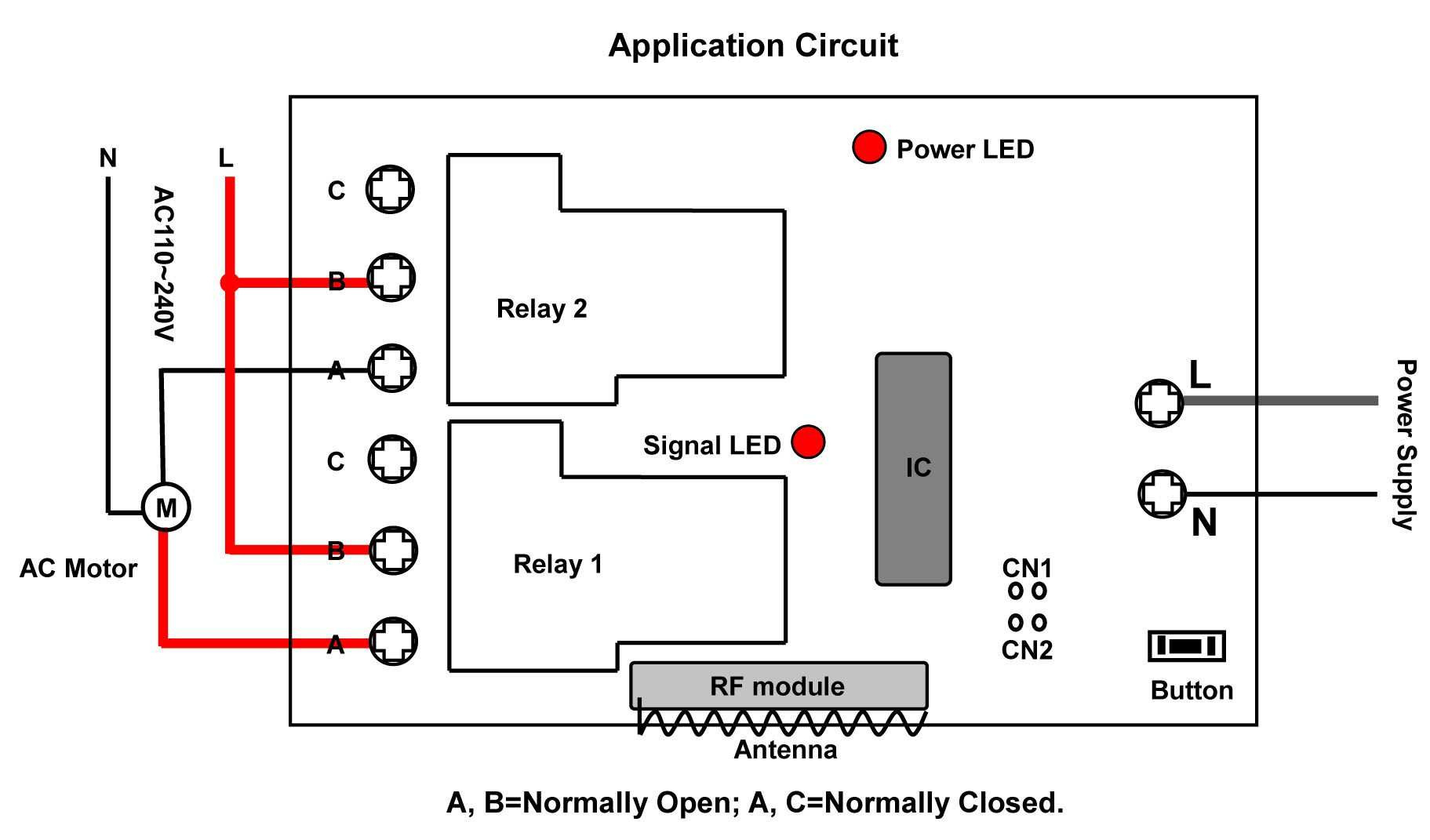 Application Circuit

N
L
AC110~240V
C
B
A
C
B
A
M
AC Motor
Relay 2
Relay 1
Power LED
Signal LED
IC
L
N
Power Supply
CN1
CN2
Button
RF module
Antenna

A, B=Normally Open; A, C=Normally Closed.