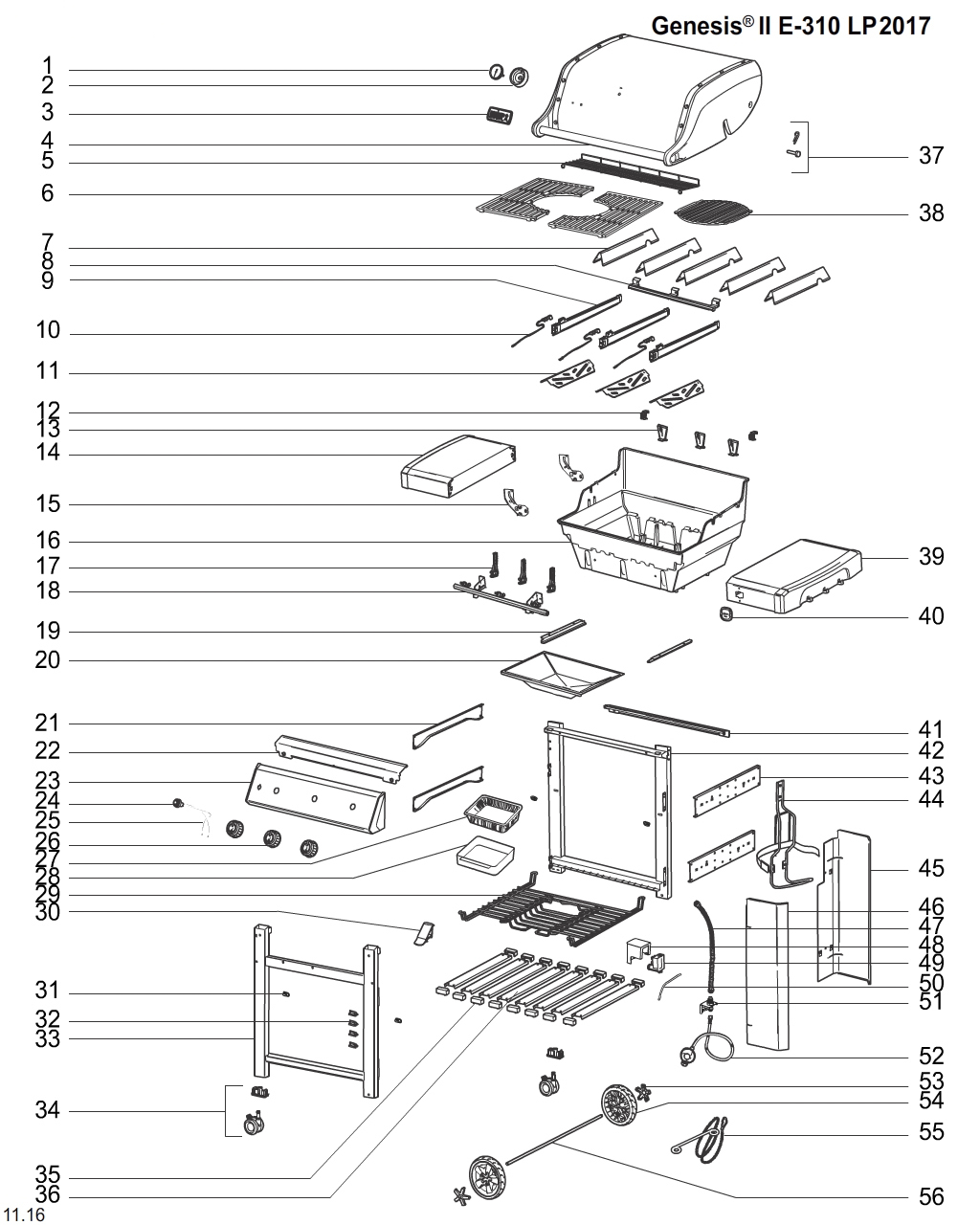 Genesis® II E-310 LP 2017

1
2
3
4
5
6
7
8
9
10
11
12
13
14
15
16
17
18
19
20
21
22
23
24
25
26
27
28
29
30
31
32
33
34
35
36

37
38
39
40
41
42
43
44
45
46
47
48
49
50
51
52
53
54
55
56

11.16