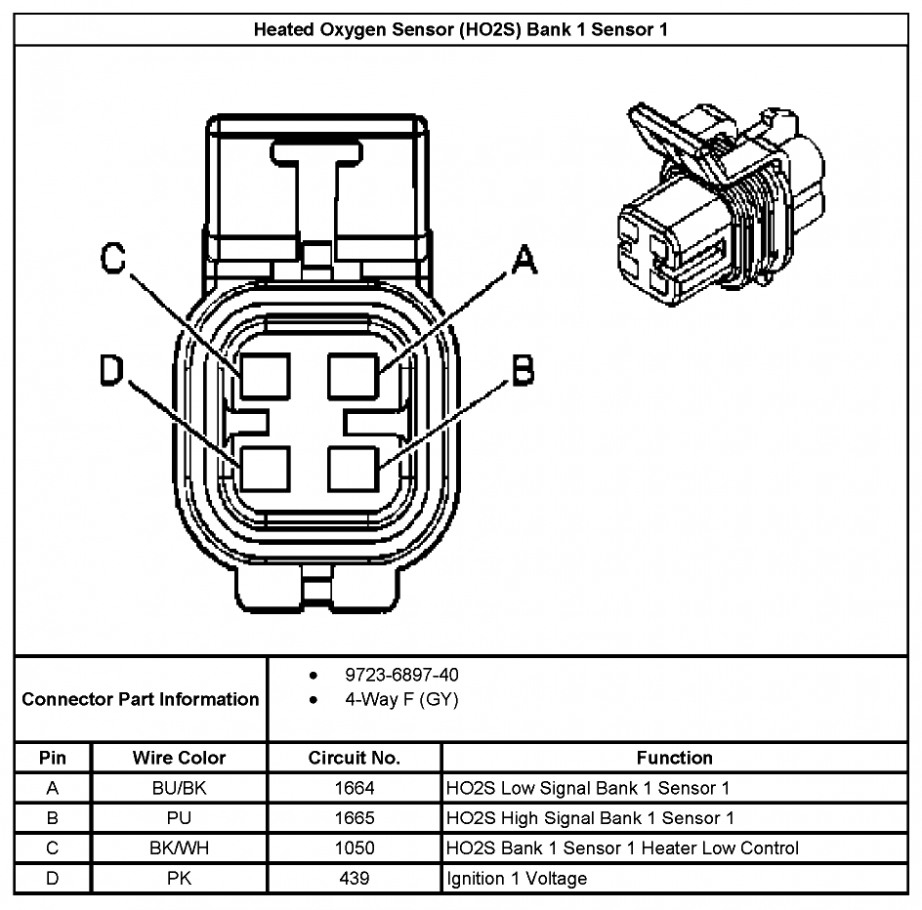 Heated Oxygen Sensor (HO2S) Bank 1 Sensor 1

C
A
D
B

Connector Part Information
• 9723-6897-40
• 4-Way F (GY)

| Pin | Wire Color | Circuit No. | Function |
|---|---|---|---|
| A | BU/BK | 1664 | HO2S Low Signal Bank 1 Sensor 1 |
| B | PU | 1665 | HO2S High Signal Bank 1 Sensor 1 |
| C | BK/WH | 1050 | HO2S Bank 1 Sensor 1 Heater Low Control |
| D | PK | 439 | Ignition 1 Voltage |