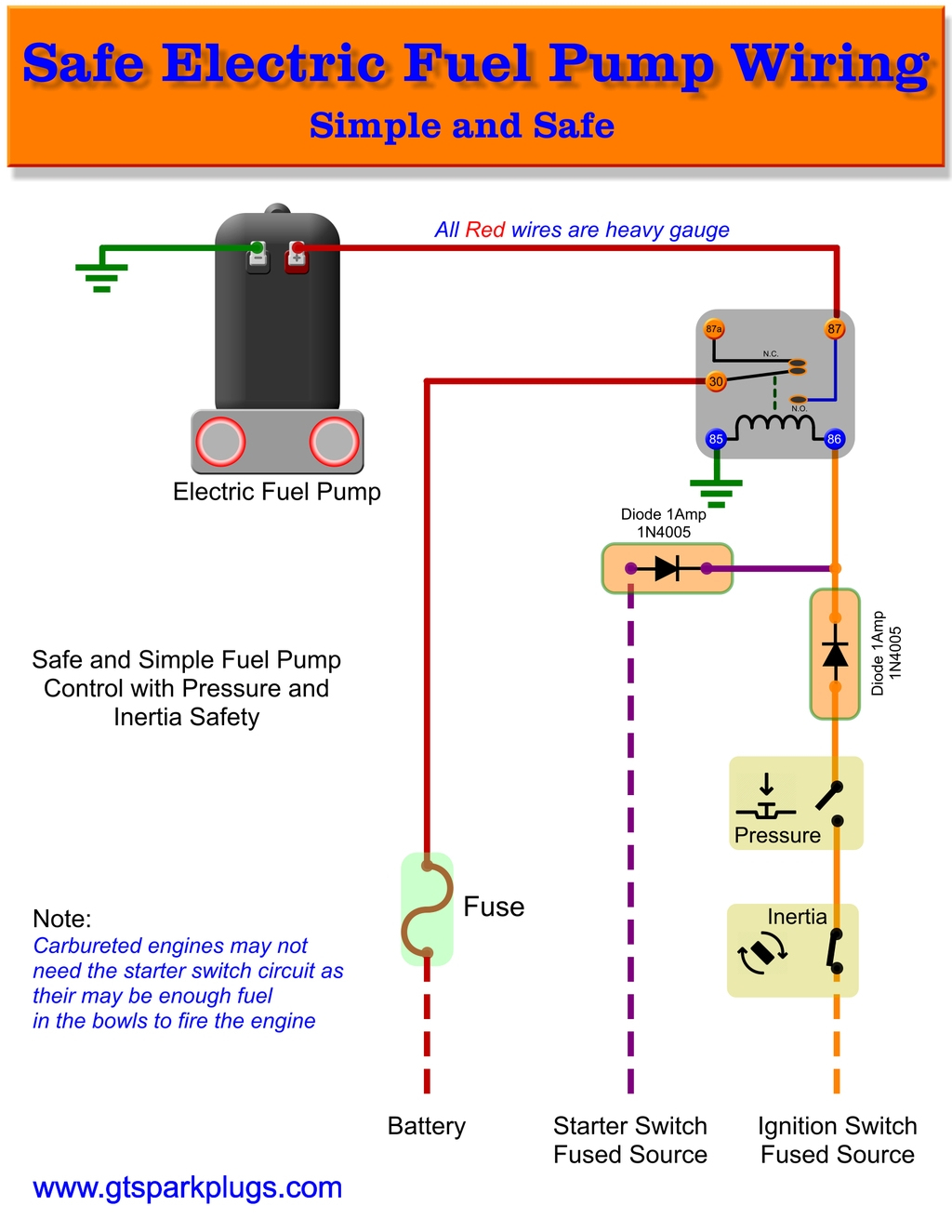 Safe Electric Fuel Pump Wiring

Simple and Safe

All Red wires are heavy gauge

87a
87
N.C.
30
N.O.
85
86

Electric Fuel Pump

Diode 1Amp 1N4005

Diode 1Amp 1N4005

Safe and Simple Fuel Pump Control with Pressure and Inertia Safety

Pressure

Fuse

Inertia

Note:
Carbureted engines may not need the starter switch circuit as their may be enough fuel in the bowls to fire the engine

Battery

Starter Switch Fused Source

Ignition Switch Fused Source

www.gtsparkplugs.com