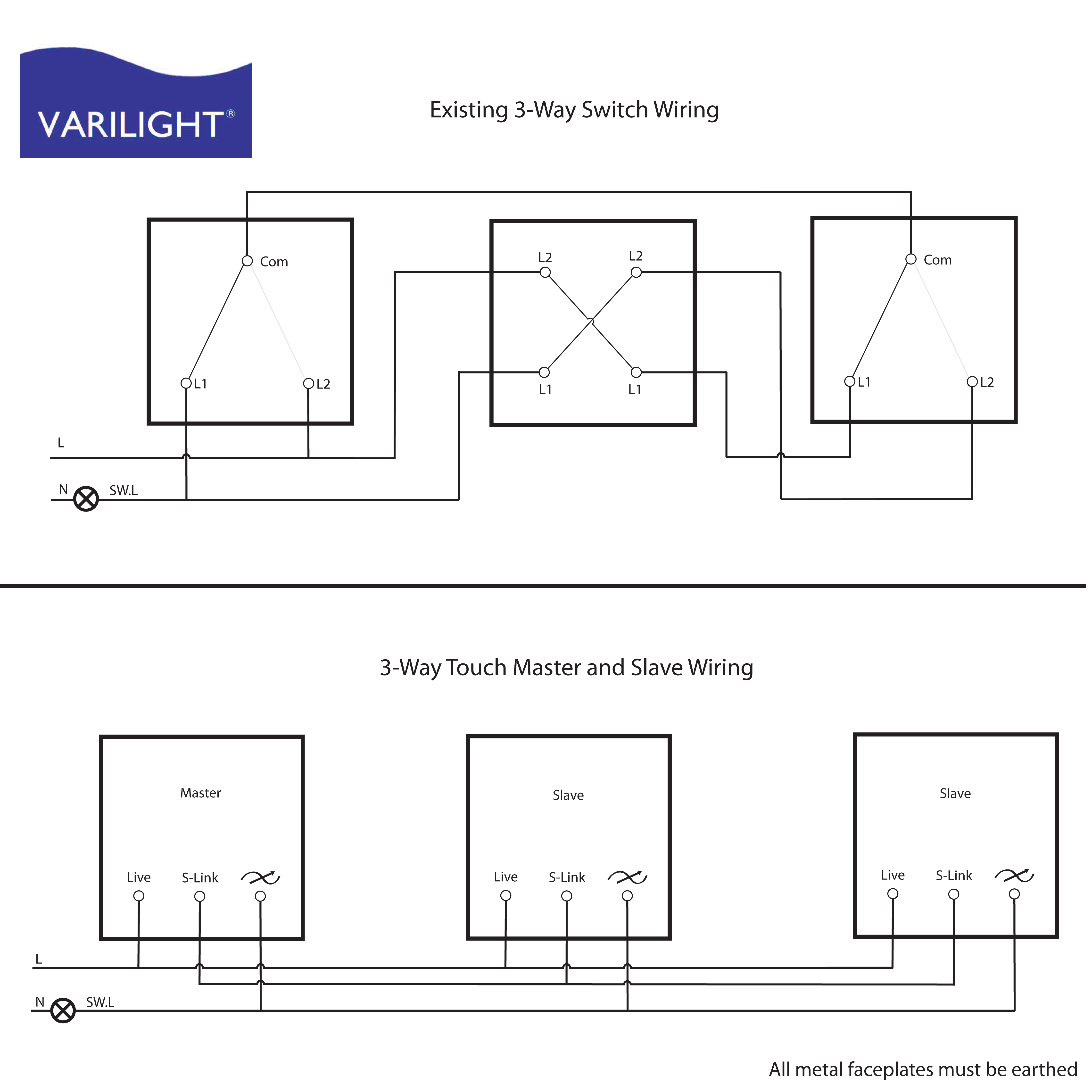 VARILIGHT®

Existing 3-Way Switch Wiring

Com
L1
L2
L2
L2
L1
L1
Com
L1
L2
L
N
SW.L

3-Way Touch Master and Slave Wiring

Master
Live
S-Link

Slave
Live
S-Link

Slave
Live
S-Link

L
N
SW.L

All metal faceplates must be earthed