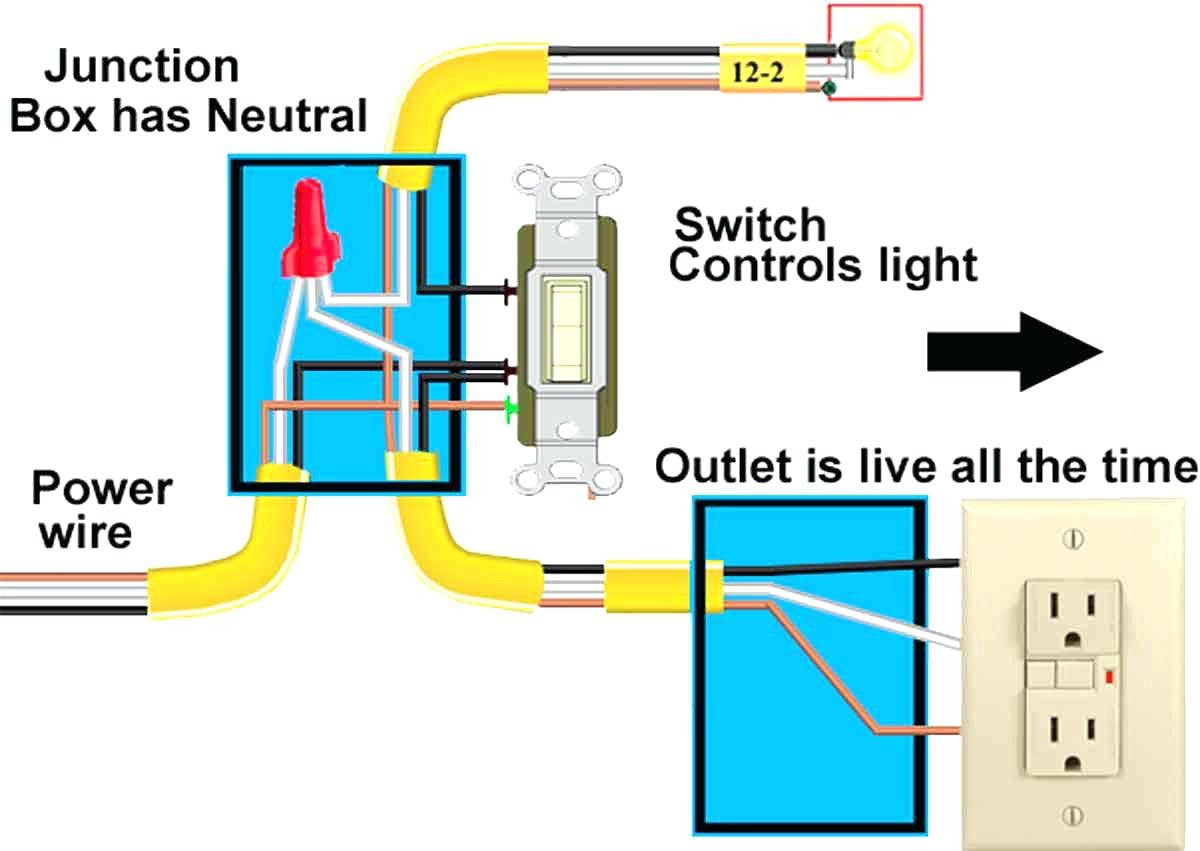 Junction Box has Neutral

12-2

Switch Controls light

Power wire

Outlet is live all the time