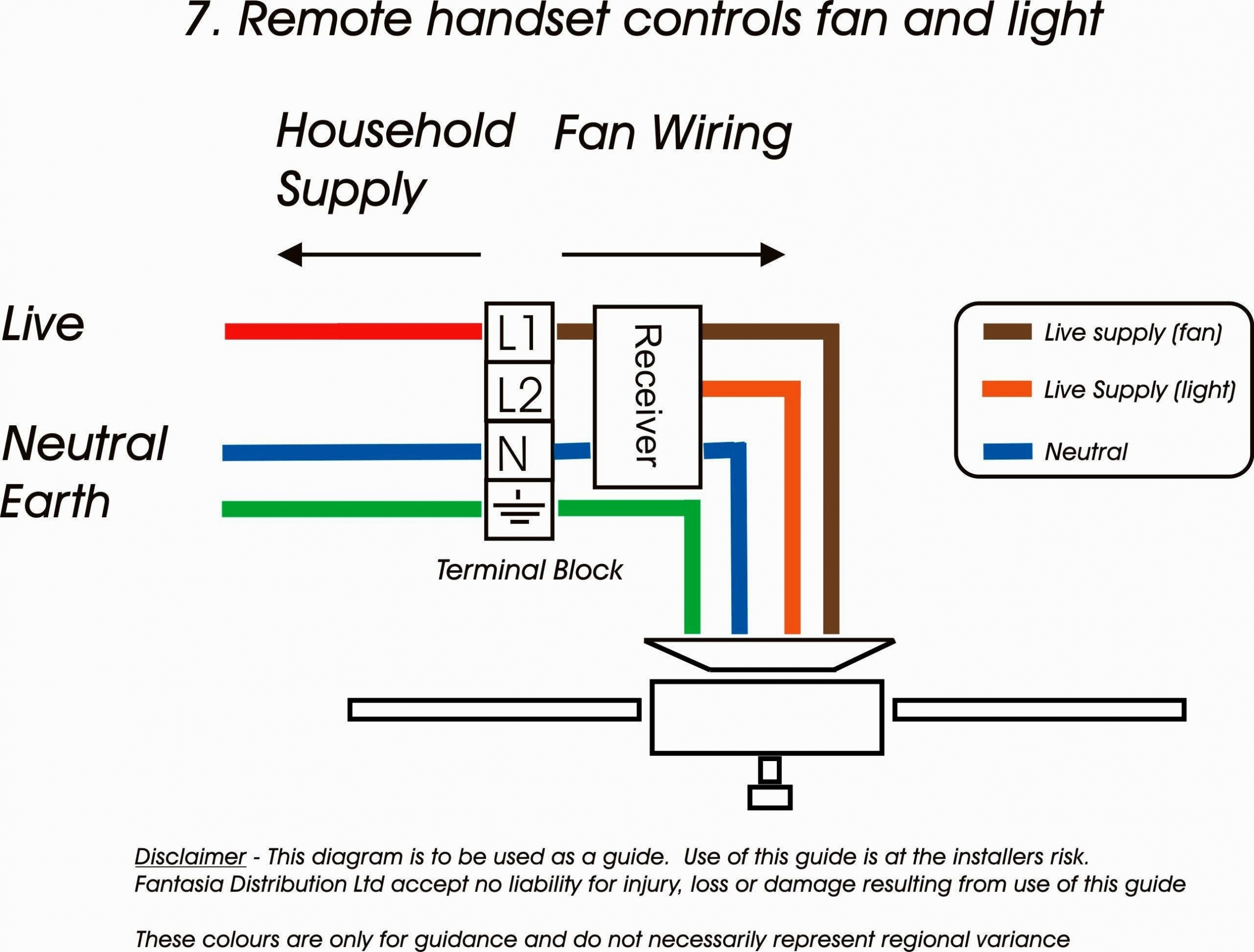 7. Remote handset controls fan and light

Household Supply

Fan Wiring

Live

Neutral

Earth

L1

L2

N

Receiver

Terminal Block

Live supply (fan)

Live Supply (light)

Neutral

Disclaimer - This diagram is to be used as a guide. Use of this guide is at the installers risk. Fantasia Distribution Ltd accept no liability for injury, loss or damage resulting from use of this guide

These colours are only for guidance and do not necessarily represent regional variance