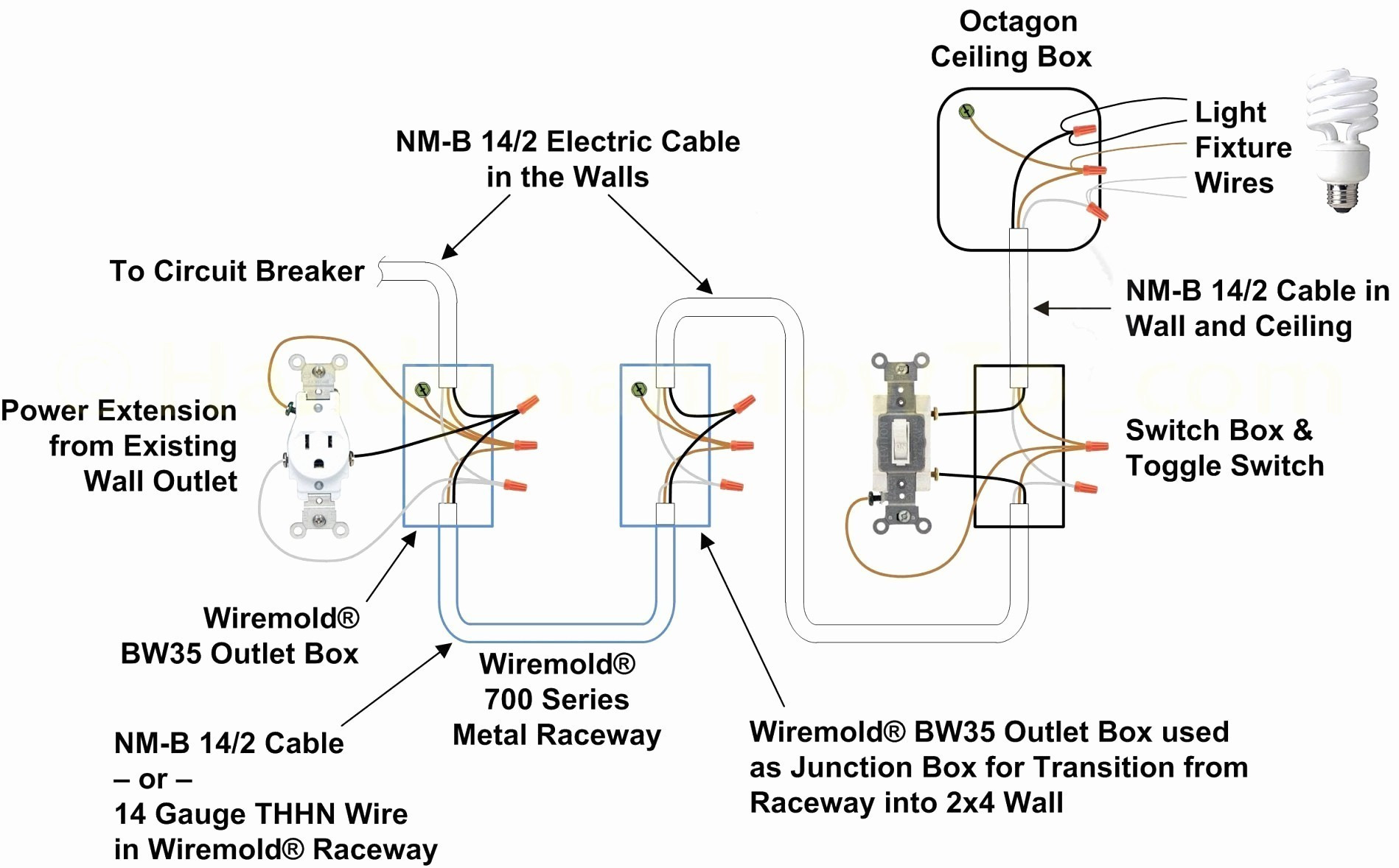 Octagon Ceiling Box

Light Fixture Wires

NM-B 14/2 Electric Cable in the Walls

To Circuit Breaker

NM-B 14/2 Cable in Wall and Ceiling

Power Extension from Existing Wall Outlet

Switch Box & Toggle Switch

Wiremold® BW35 Outlet Box

Wiremold® 700 Series Metal Raceway

NM-B 14/2 Cable – or – 14 Gauge THHN Wire in Wiremold® Raceway

Wiremold® BW35 Outlet Box used as Junction Box for Transition from Raceway into 2x4 Wall