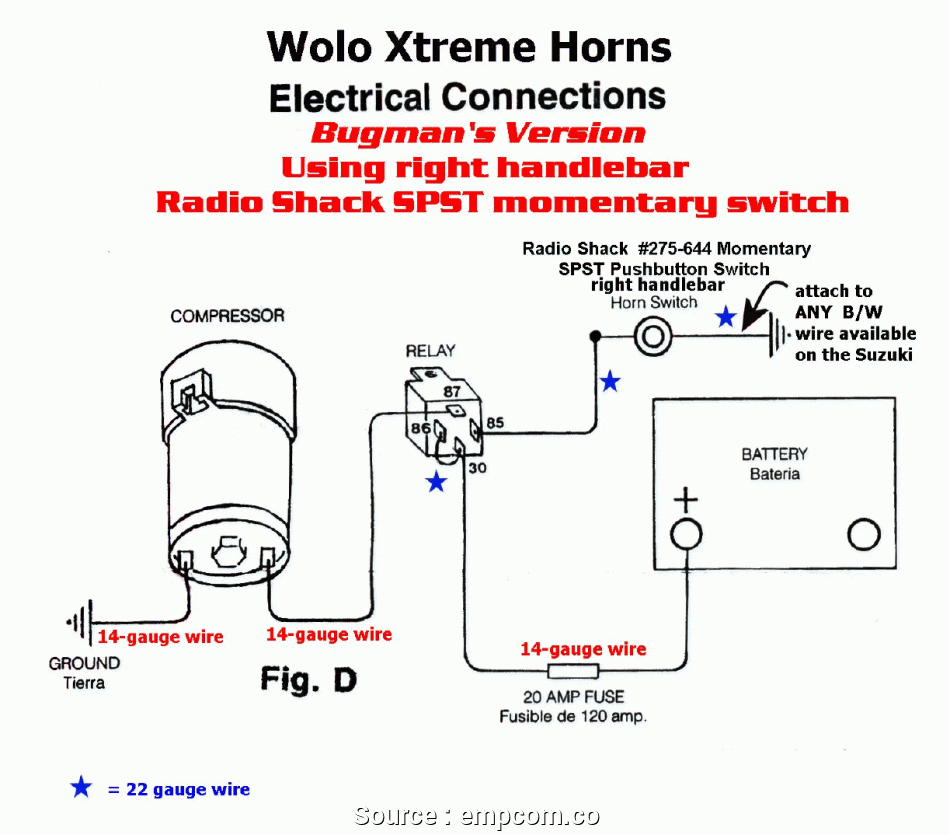 Wolo Xtreme Horns
Electrical Connections
Bugman's Version
Using right handlebar
Radio Shack SPST momentary switch

Radio Shack #275-644 Momentary
SPST Pushbutton Switch
right handlebar
Horn Switch

attach to
ANY B/W
wire available
on the Suzuki

COMPRESSOR

RELAY
87
86
85
30

BATTERY
Bateria
+

14-gauge wire
14-gauge wire
14-gauge wire

GROUND
Tierra

Fig. D

20 AMP FUSE
Fusible de 120 amp.

★ = 22 gauge wire

Source : empcom.co